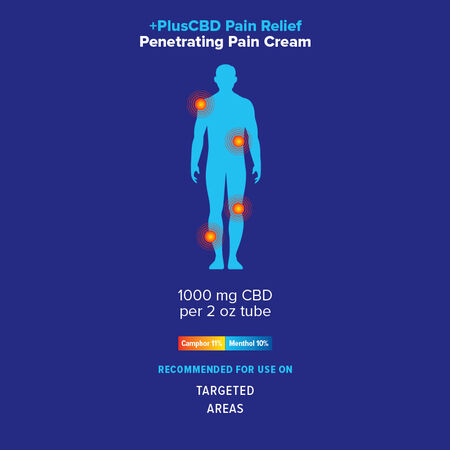 +PlusCBD Pain Relief
Penetrating Pain Cream

1000 mg CBD
per 2 oz tube

Camphor 11% Menthol 10%

RECOMMENDED FOR USE ON

TARGETED
AREAS