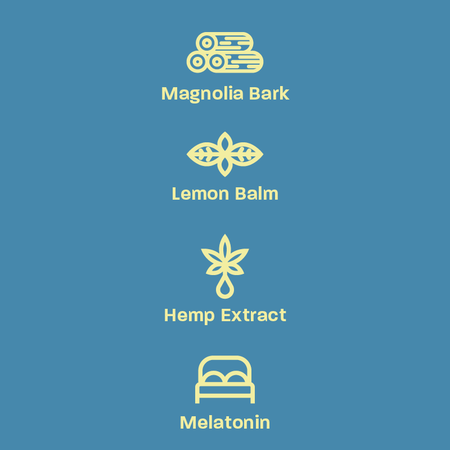 Magnolia Bark

Lemon Balm

Hemp Extract

Melatonin