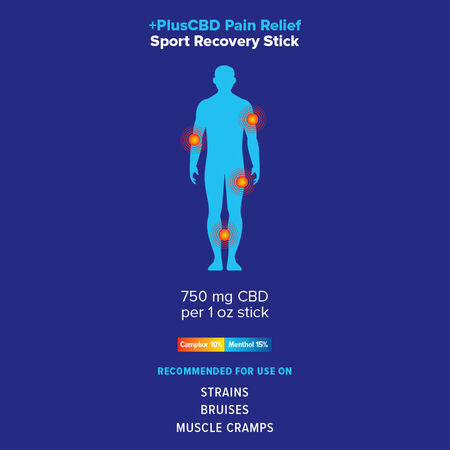 +PlusCBD Pain Relief
Sport Recovery Stick

750 mg CBD
per 1 oz stick

Camphor 10% Menthol 15%

RECOMMENDED FOR USE ON

STRAINS
BRUISES
MUSCLE CRAMPS